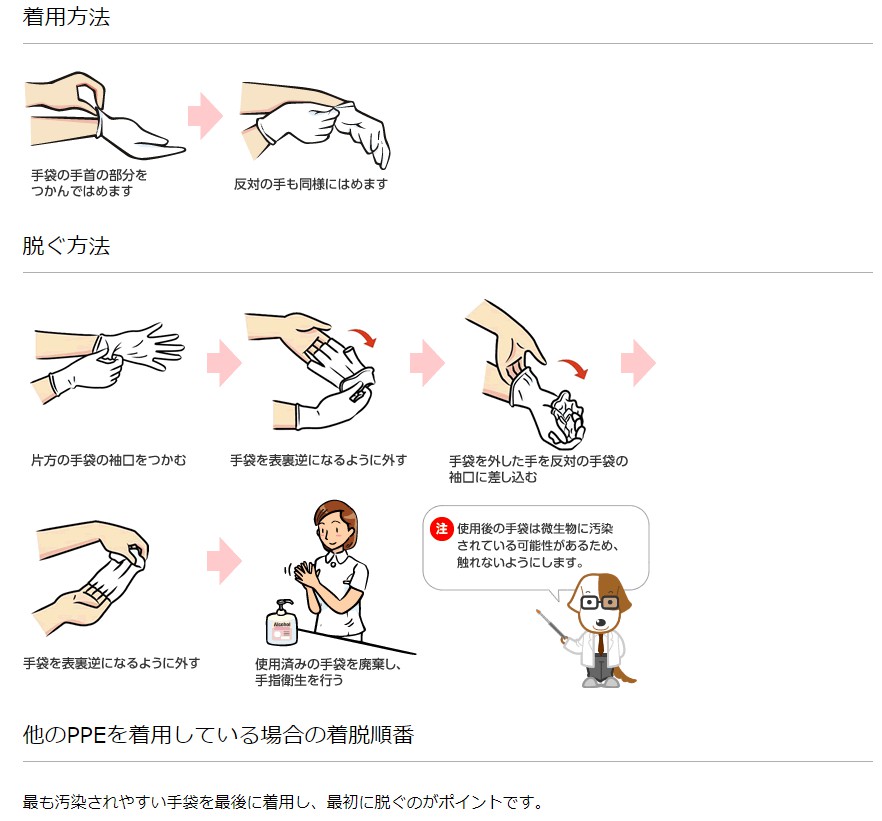 着用方法

手袋の手首の部分をつかんではめます

反対の手も同様にはめます

脱ぐ方法

片方の手袋の袖口をつかむ

手袋を表裏逆になるように外す

手袋を外した手を反対の手袋の袖口に差し込む

手袋を表裏逆になるように外す

Alcohol

使用済みの手袋を廃棄し、手指衛生を行う

注 使用後の手袋は微生物に汚染されている可能性があるため、触れないようにします。

他のPPEを着用している場合の着脱順番

最も汚染されやすい手袋を最後に着用し、最初に脱ぐのがポイントです。