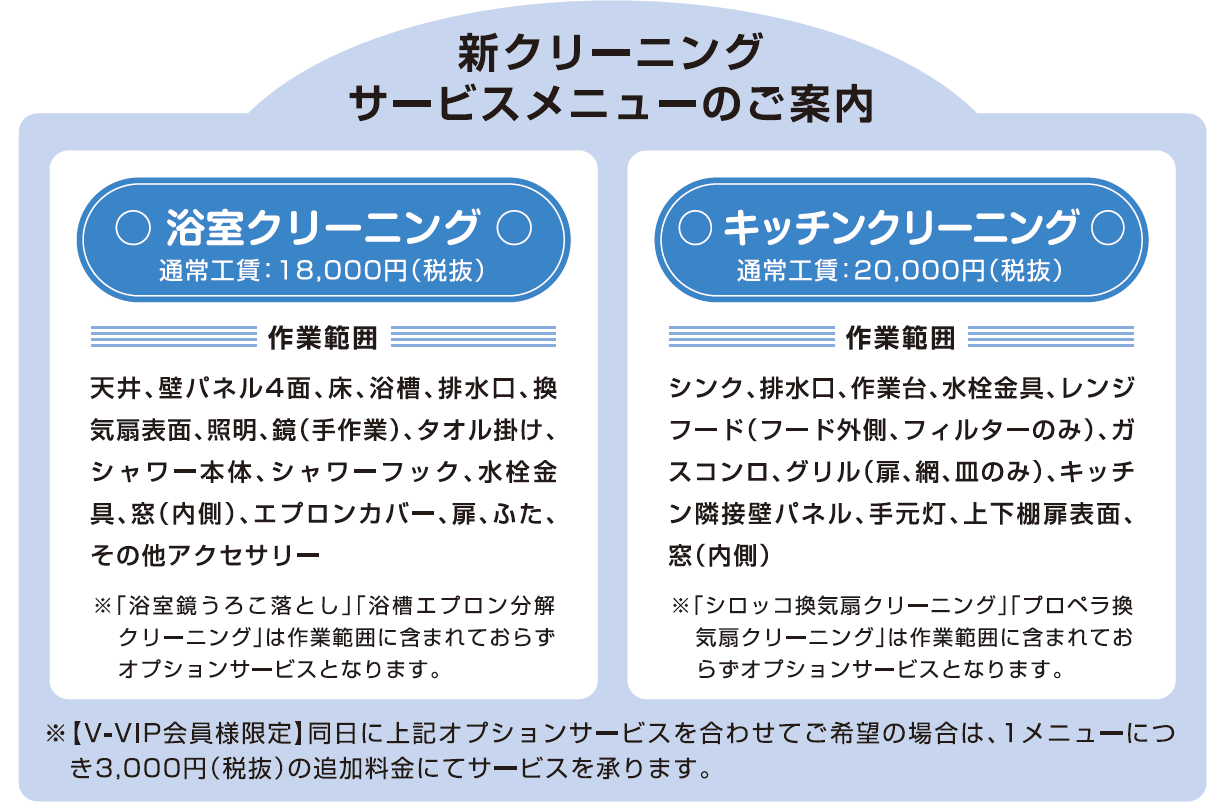 新クリーニング
サービスメニューのご案内

○ 浴室クリーニング ○
通常工賃:18,000円(税抜)

作業範囲

天井、壁パネル4面、床、浴槽、排水口、換気扇表面、照明、鏡(手作業)、タオル掛け、シャワー本体、シャワーフック、水栓金具、窓(内側)、エプロンカバー、扉、ふた、その他アクセサリー

※「浴室鏡うろこ落とし」「浴槽エプロン分解クリーニング」は作業範囲に含まれておらずオプションサービスとなります。

○ キッチンクリーニング ○
通常工賃:20,000円(税抜)

作業範囲

シンク、排水口、作業台、水栓金具、レンジフード(フード外側、フィルターのみ)、ガスコンロ、グリル(扉、網、皿のみ)、キッチン隣接壁パネル、手元灯、上下棚扉表面、窓(内側)

※「シロッコ換気扇クリーニング」「プロペラ換気扇クリーニング」は作業範囲に含まれておらずオプションサービスとなります。

※【V-VIP会員様限定】同日に上記オプションサービスを合わせてご希望の場合は、1メニューにつき3,000円(税抜)の追加料金にてサービスを承ります。