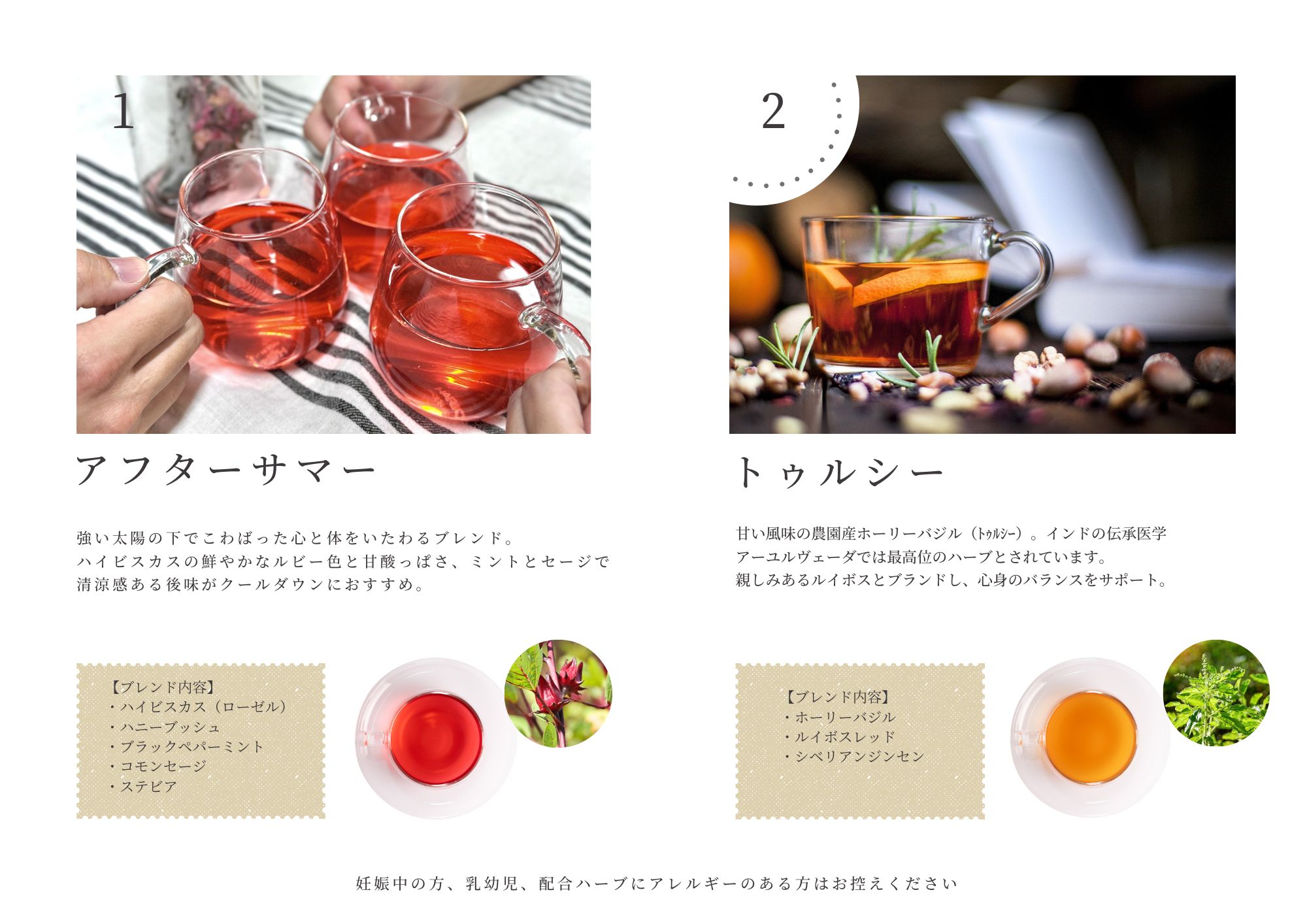 1

アフターサマー

強い太陽の下でこわばった心と体をいたわるブレンド。
ハイビスカスの鮮やかなルビー色と甘酸っぱさ、ミントとセージで
清涼感ある後味がクールダウンにおすすめ。

【ブレンド内容】
・ハイビスカス（ローゼル）
・ハニーブッシュ
・ブラックペパーミント
・コモンセージ
・ステビア

2

トゥルシー

甘い風味の農園産ホーリーバジル（トゥルシー）。インドの伝承医学
アーユルヴェーダでは最高位のハーブとされています。
親しみあるルイボスとブランドし、心身のバランスをサポート。

【ブレンド内容】
・ホーリーバジル
・ルイボスレッド
・シベリアンジンセン

妊娠中の方、乳幼児、配合ハーブにアレルギーのある方はお控えください