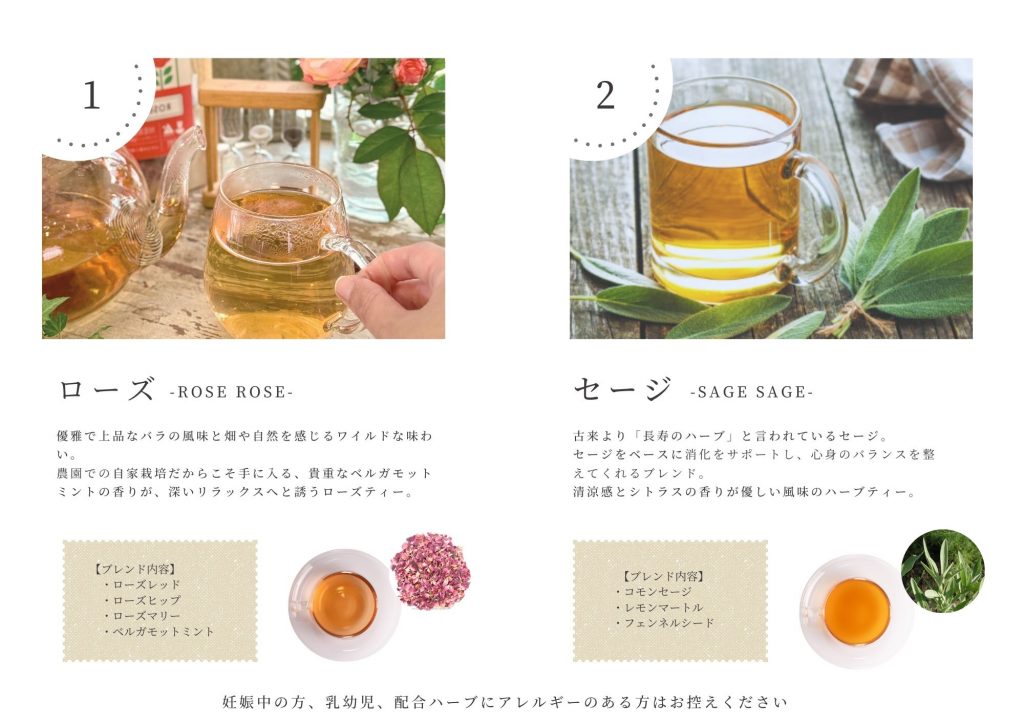 1

ローズ -ROSE ROSE-

優雅で上品なバラの風味と畑や自然を感じるワイルドな味わい。
農園での自家栽培だからこそ手に入る、貴重なベルガモットミントの香りが、深いリラックスへと誘うローズティー。

【ブレンド内容】
・ローズレッド
・ローズヒップ
・ローズマリー
・ベルガモットミント

2

セージ -SAGE SAGE-

古来より「長寿のハーブ」と言われているセージ。
セージをベースに消化をサポートし、心身のバランスを整えてくれるブレンド。
清涼感とシトラスの香りが優しい風味のハーブティー。

【ブレンド内容】
・コモンセージ
・レモンマートル
・フェンネルシード

妊娠中の方、乳幼児、配合ハーブにアレルギーのある方はお控えください