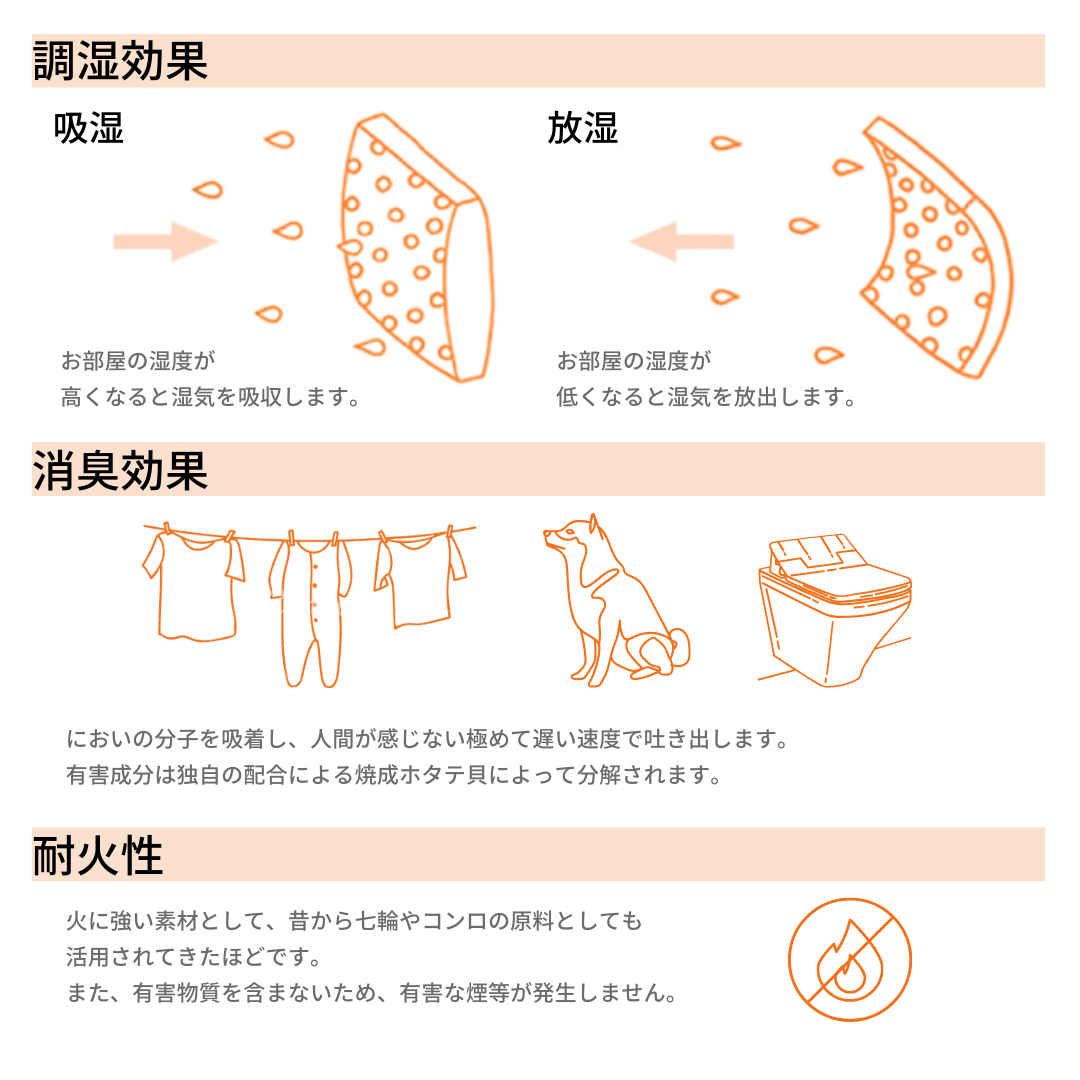 調湿効果

吸湿

お部屋の湿度が
高くなると湿気を吸収します。

放湿

お部屋の湿度が
低くなると湿気を放出します。

消臭効果

においの分子を吸着し、人間が感じない極めて遅い速度で吐き出します。
有害成分は独自の配合による焼成ホタテ貝によって分解されます。

耐火性

火に強い素材として、昔から七輪やコンロの原料としても
活用されてきたほどです。
また、有害物質を含まないため、有害な煙等が発生しません。