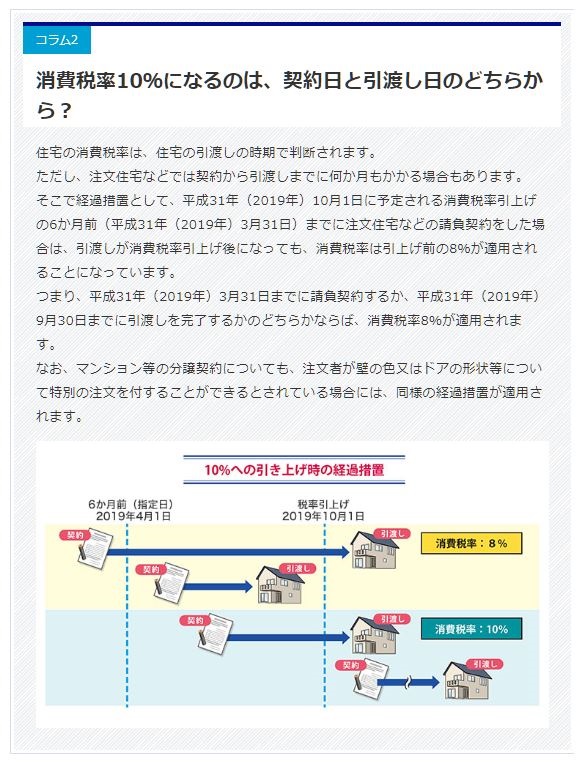 コラム2

消費税率10%になるのは、契約日と引渡し日のどちらから？

住宅の消費税率は、住宅の引渡しの時期で判断されます。
ただし、注文住宅などでは契約から引渡しまでに何か月もかかる場合もあります。
そこで経過措置として、平成31年（2019年）10月1日に予定される消費税率引上げの6か月前（平成31年（2019年）3月31日）までに注文住宅などの請負契約をした場合は、引渡しが消費税率引上げ後になっても、消費税率は引上げ前の8%が適用されることになっています。
つまり、平成31年（2019年）3月31日までに請負契約するか、平成31年（2019年）9月30日までに引渡しを完了するかのどちらかならば、消費税率8%が適用されます。
なお、マンション等の分譲契約についても、注文者が壁の色又はドアの形状等について特別の注文を付することができるとされている場合には、同様の経過措置が適用されます。

10%への引き上げ時の経過措置

6か月前（指定日）
2019年4月1日

税率引上げ
2019年10月1日

契約
引渡し
消費税率：8%
契約
引渡し
契約
引渡し
消費税率：10%
契約
引渡し