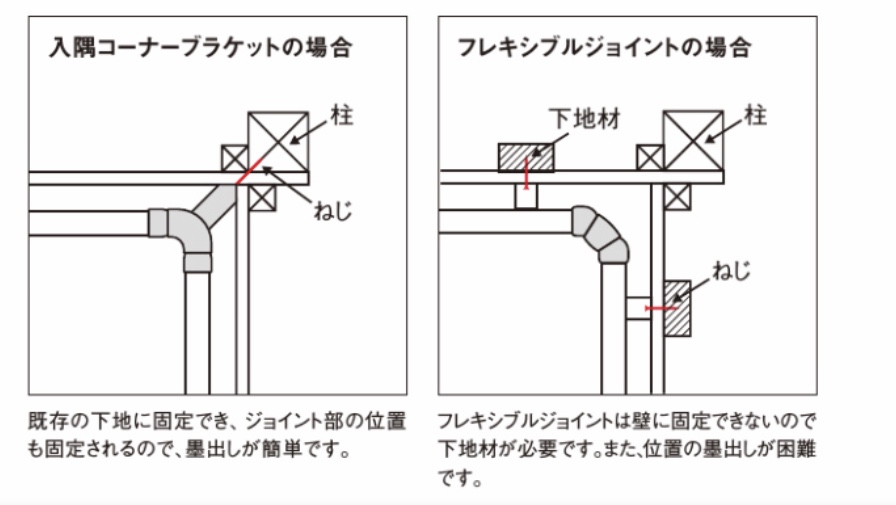 入隅コーナーブラケットの場合

柱

ねじ

既存の下地に固定でき、ジョイント部の位置も固定されるので、墨出しが簡単です。

フレキシブルジョイントの場合

下地材

柱

ねじ

フレキシブルジョイントは壁に固定できないので下地材が必要です。また、位置の墨出しが困難です。