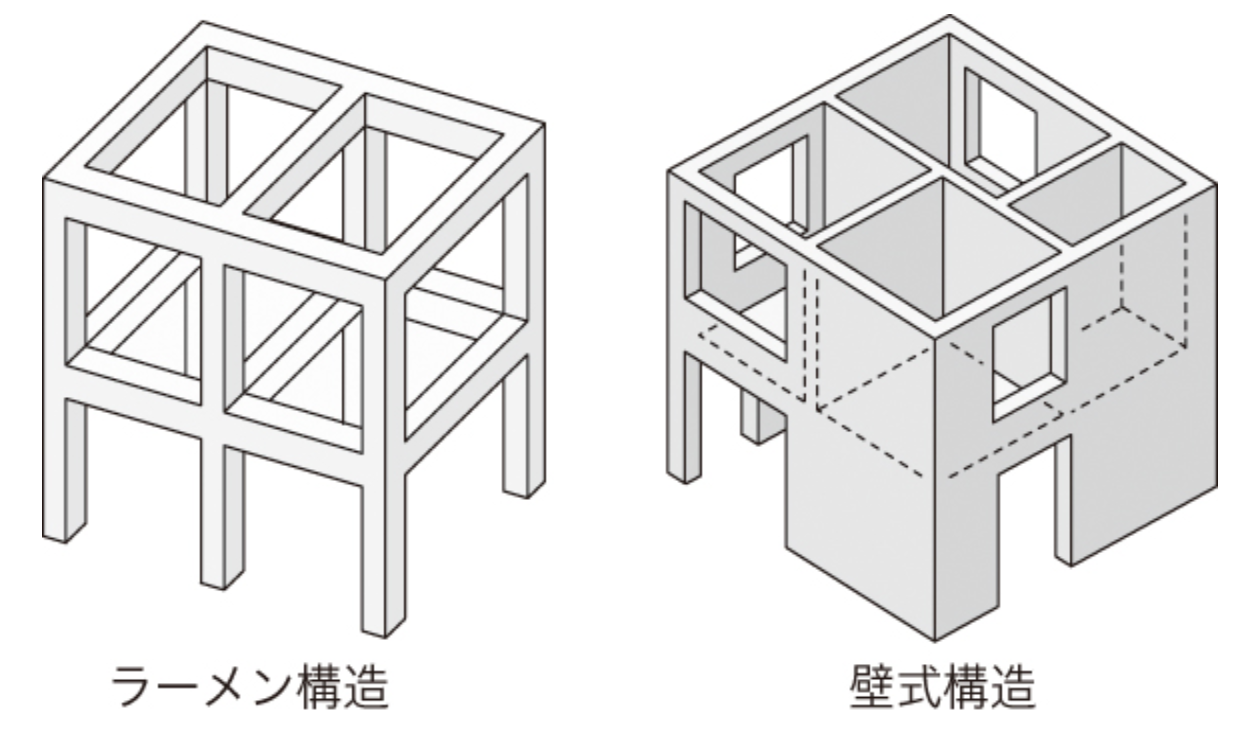 ラーメン構造

壁式構造