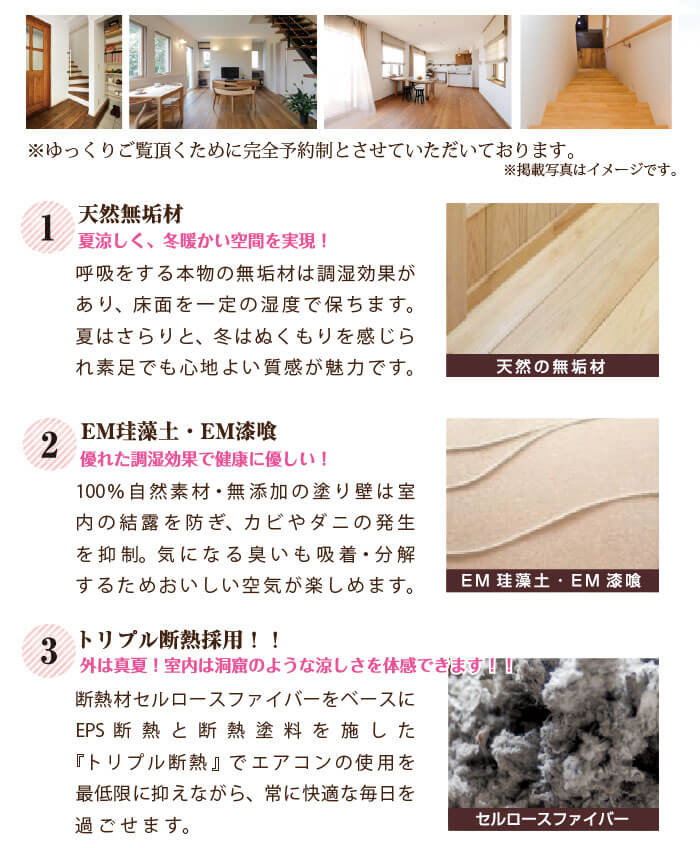 ※ゆっくりご覧頂くために完全予約制とさせていただいております。

※掲載写真はイメージです。

1 天然無垢材

夏涼しく、冬暖かい空間を実現！

呼吸をする本物の無垢材は調湿効果があり、床面を一定の湿度で保ちます。夏はさらりと、冬はぬくもりを感じられ素足でも心地よい質感が魅力です。

天然の無垢材

2 EM珪藻土・EM漆喰

優れた調湿効果で健康に優しい！

100%自然素材・無添加の塗り壁は室内の結露を防ぎ、カビやダニの発生を抑制。気になる臭いも吸着・分解するためおいしい空気が楽しめます。

EM 珪藻土・EM 漆喰

3 トリプル断熱採用！！

外は真夏！室内は洞窟のような涼しさを体感できます！！

断熱材セルロースファイバーをベースにEPS断熱と断熱塗料を施した『トリプル断熱』でエアコンの使用を最低限に抑えながら、常に快適な毎日を過ごせます。

セルロースファイバー